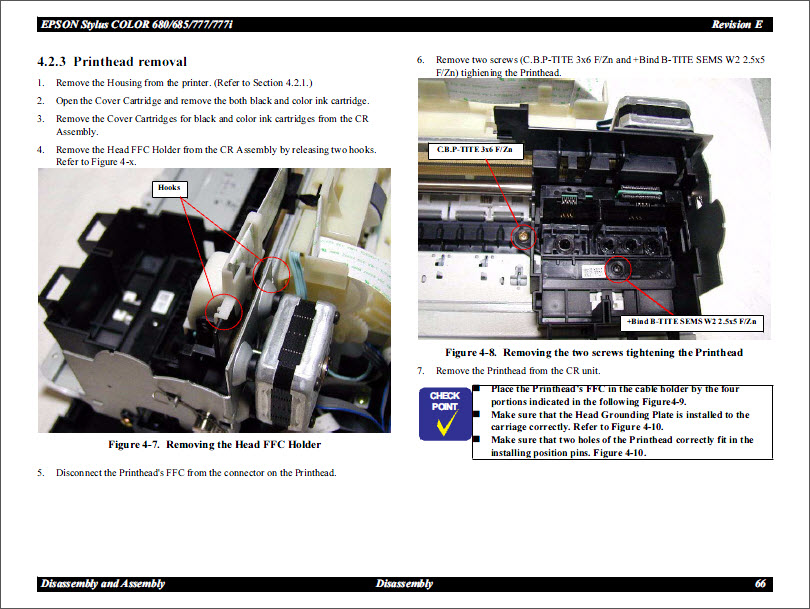 EPSON Stylus COLOR 680/685/777/777i Revision E

4.2.3 Printhead removal

1. Remove the Housing from the printer. (Refer to Section 4.2.1.)

2. Open the Cover Cartridge and remove the both black and color ink cartridge.

3. Remove the Cover Cartridges for black and color ink cartridges from the CR Assembly.

4. Remove the Head FFC Holder from the CR Assembly by releasing two hooks. Refer to Figure 4-x.

Hooks

Figure 4-7. Removing the Head FFC Holder

5. Disconnect the Printhead's FFC from the connector on the Printhead.

6. Remove two screws (C.B.P-TITE 3x6 F/Zn and +Bind B-TITE SEMS W2 2.5x5 F/Zn) tighiening the Printhead.

C.B.P-TITE 3x6 F/Zn

+Bind B-TITE SEMS W2 2.5x5 F/Zn

Figure 4-8. Removing the two screws tightening the Printhead

7. Remove the Printhead from the CR unit.

CHECK POINT

■ Place the Printhead's FFC in the cable holder by the four portions indicated in the following Figure4-9.
■ Make sure that the Head Grounding Plate is installed to the carriage correctly. Refer to Figure 4-10.
■ Make sure that two holes of the Printhead correctly fit in the installing position pins. Figure 4-10.

Disassembly and Assembly Disassembly 66